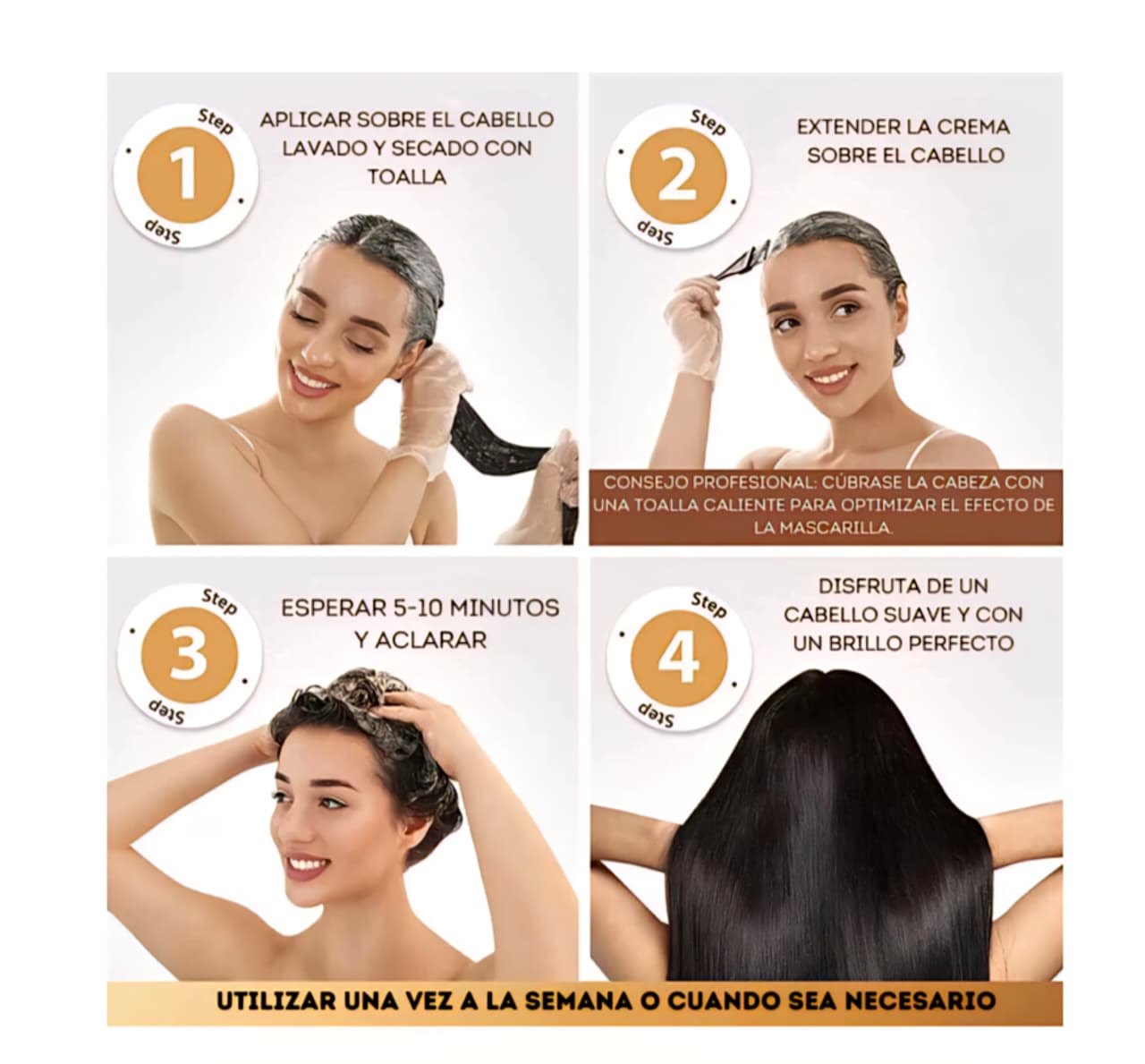 Step
1
Step
APLICAR SOBRE EL CABELLO LAVADO Y SECADO CON TOALLA

Step
2
Step
EXTENDER LA CREMA SOBRE EL CABELLO

CONSEJO PROFESIONAL: CÚBRASE LA CABEZA CON UNA TOALLA CALIENTE PARA OPTIMIZAR EL EFECTO DE LA MASCARILLA.

Step
3
Step
ESPERAR 5-10 MINUTOS Y ACLARAR

Step
4
Step
DISFRUTA DE UN CABELLO SUAVE Y CON UN BRILLO PERFECTO

UTILIZAR UNA VEZ A LA SEMANA O CUANDO SEA NECESARIO